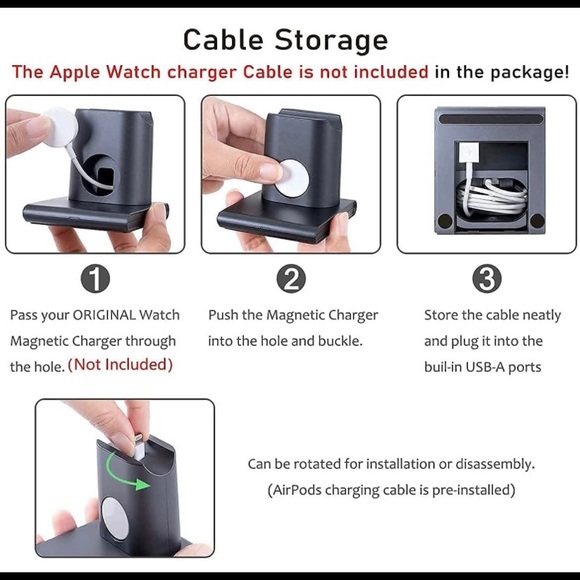 Cable Storage

The Apple Watch charger Cable is not included in the package!

1

Pass your ORIGINAL Watch Magnetic Charger through the hole. (Not Included)

2

Push the Magnetic Charger into the hole and buckle.

3

Store the cable neatly and plug it into the buil-in USB-A ports

Can be rotated for installation or disassembly.
(AirPods charging cable is pre-installed)